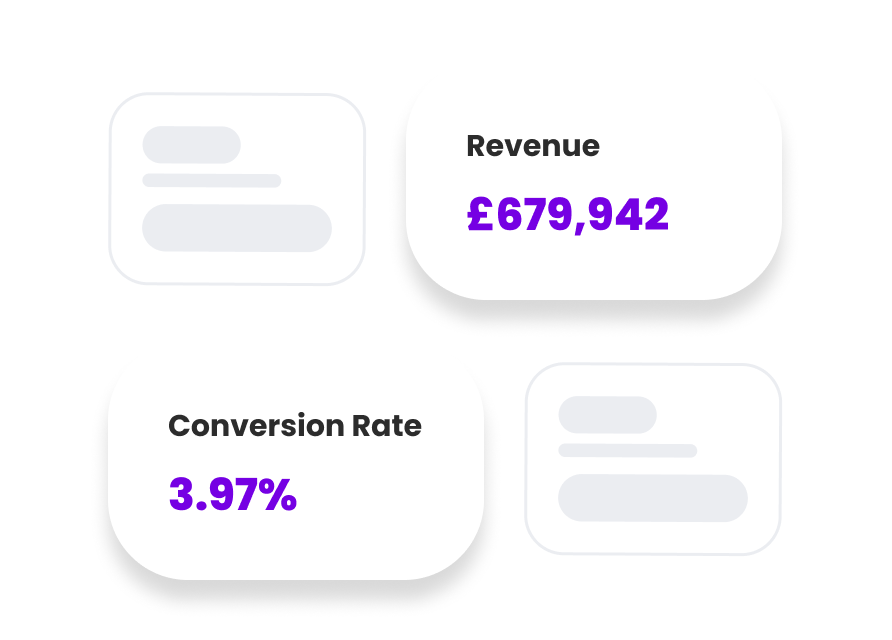 Revenue

£679,942

Conversion Rate

3.97%